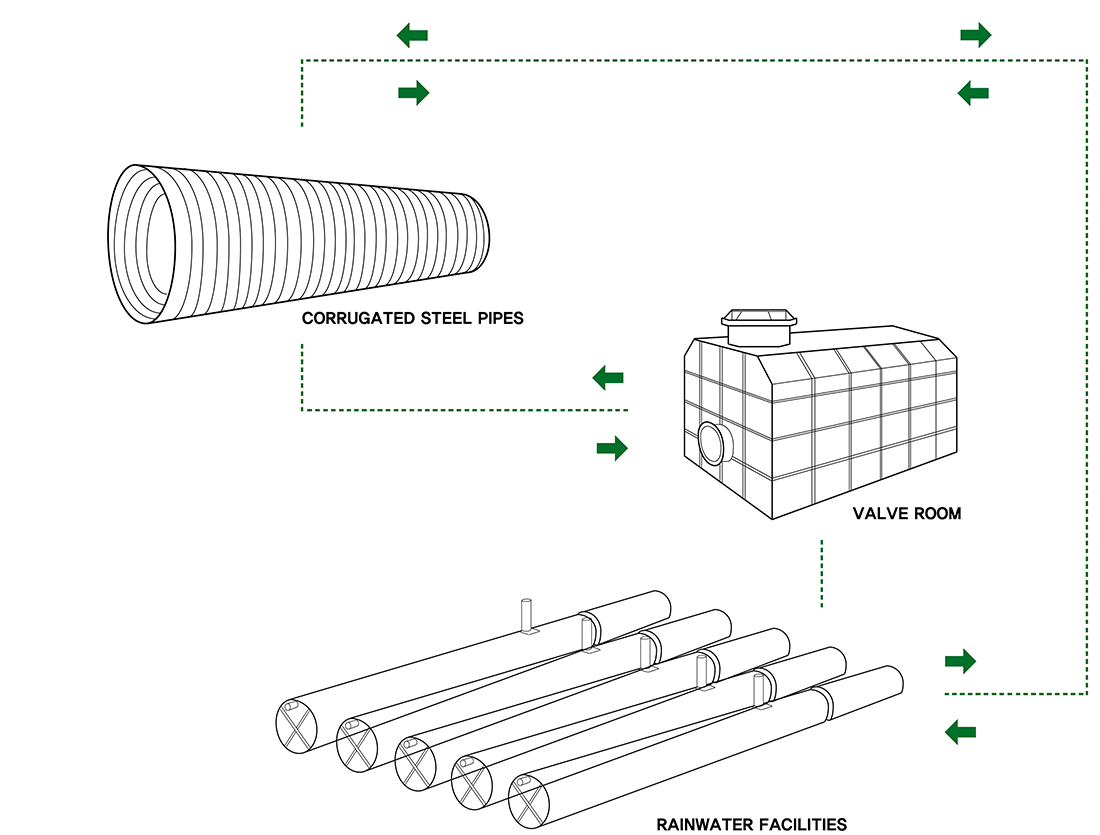 CORRUGATED STEEL PIPES

VALVE ROOM

RAINWATER FACILITIES